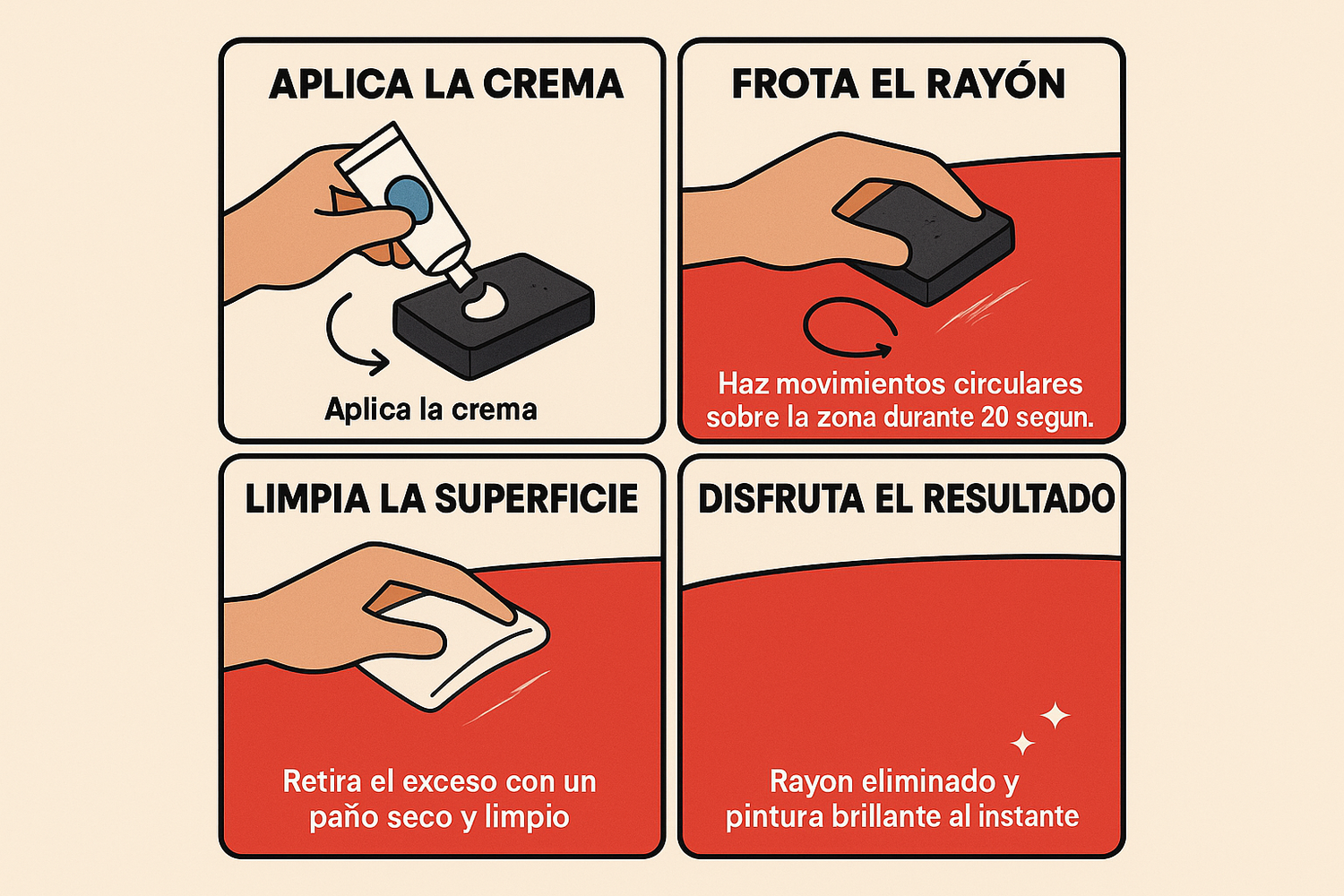 APLICA LA CREMA

Aplica la crema

FROTA EL RAYÓN

Haz movimientos circulares sobre la zona durante 20 segun.

LIMPIA LA SUPERFICIE

Retira el exceso con un paño seco y limpio

DISFRUTA EL RESULTADO

Rayon eliminado y pintura brillante al instante