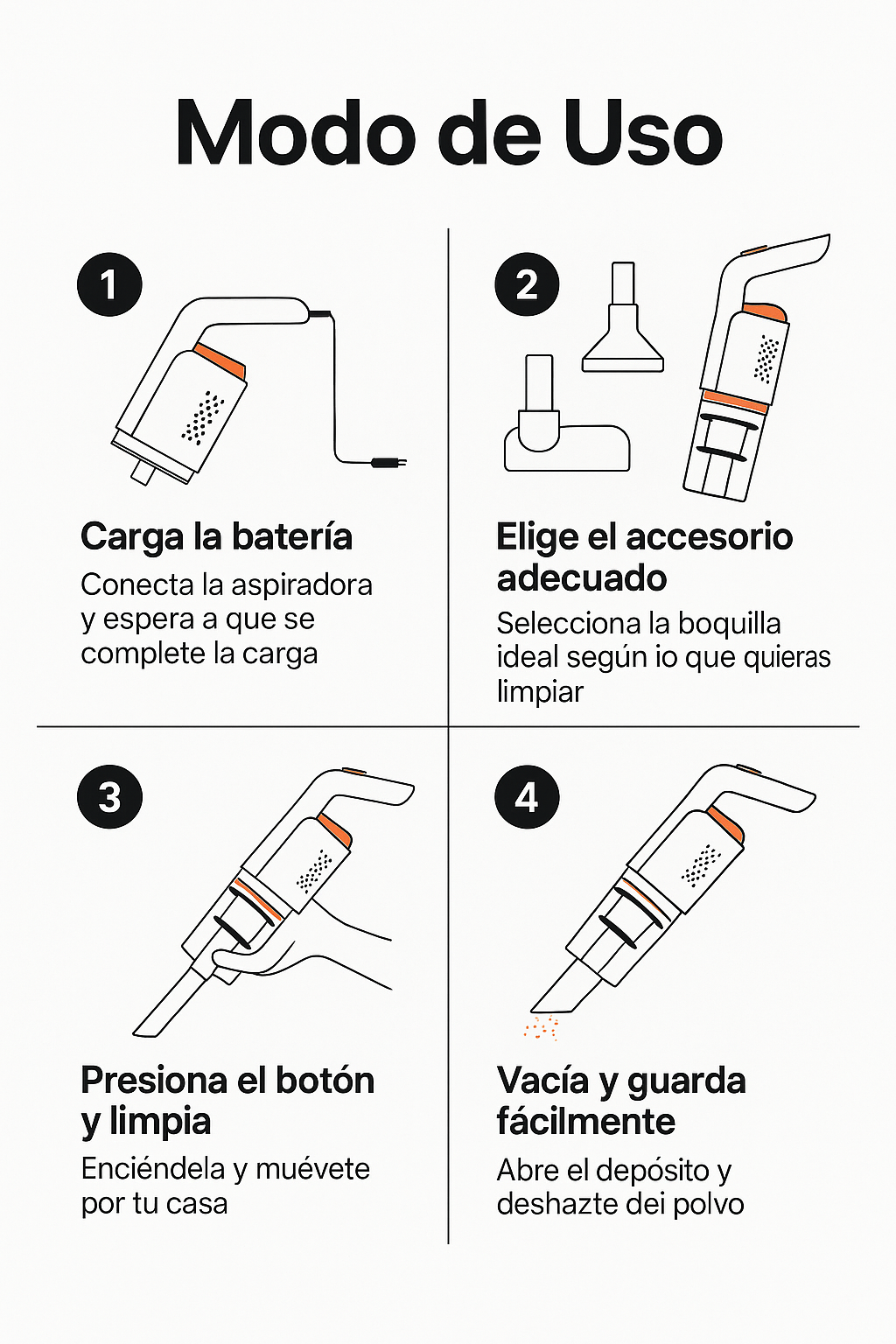 Modo de Uso

1

Carga la batería

Conecta la aspiradora y espera a que se complete la carga

2

Elige el accesorio adecuado

Selecciona la boquilla ideal según io que quieras limpiar

3

Presiona el botón y limpia

Enciéndela y muévete por tu casa

4

Vacía y guarda fácilmente

Abre el depósito y deshazte dei polvo